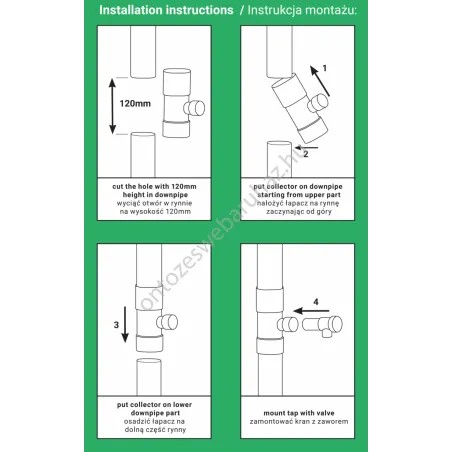 Installation instructions / Instrukcja montażu:

120mm

cut the hole with 120mm height in downpipe
wyciąć otwór w rynnie na wysokość 120mm

1

2

put collector on downpipe starting from upper part
nałożyć łapacz na rynnę zaczynając od góry

3

put collector on lower downpipe part
osadzić łapacz na dolną część rynny

4

mount tap with valve
zamontować kran z zaworem

ontozeswebaruhaz.hu